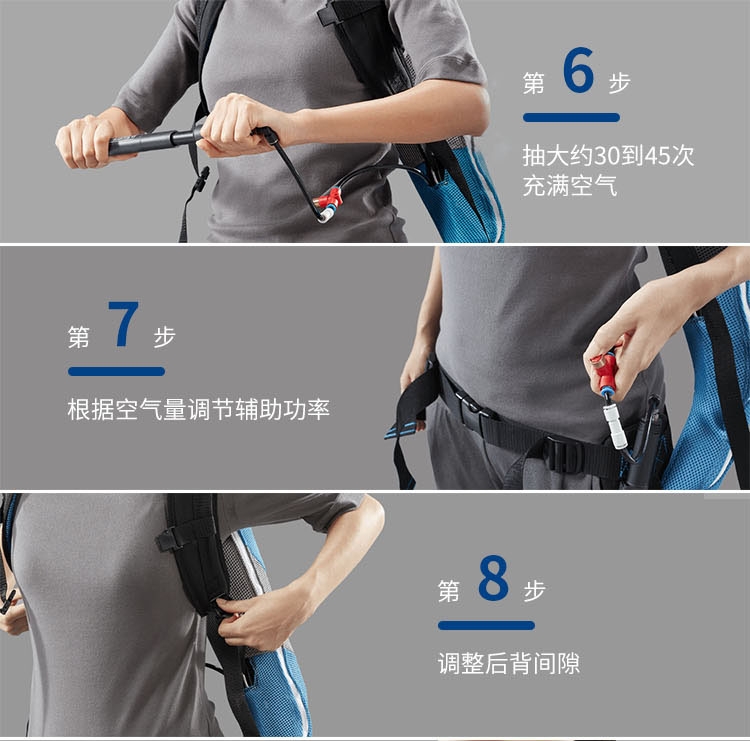 第 6 步

抽大约30到45次充满空气

第 7 步

根据空气量调节辅助功率

第 8 步

调整后背间隙