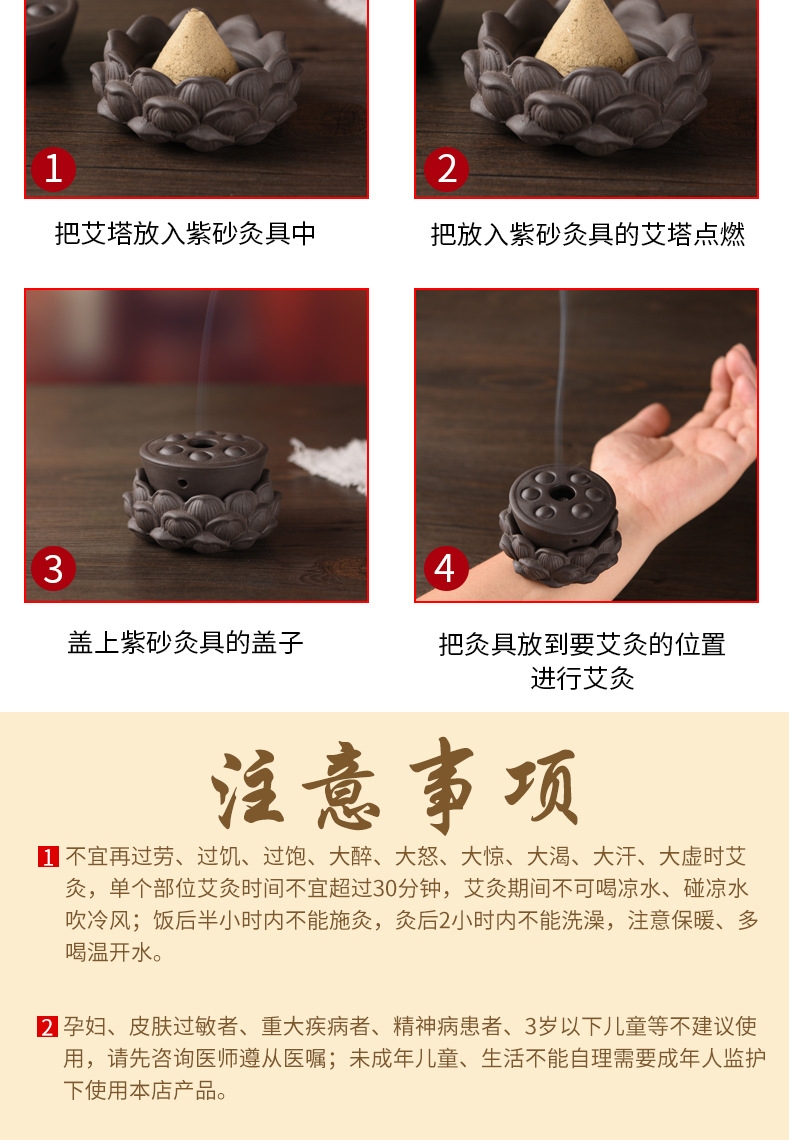 1

把艾塔放入紫砂灸具中

2

把放入紫砂灸具的艾塔点燃

3

盖上紫砂灸具的盖子

4

把灸具放到要艾灸的位置进行艾灸

注意事项

1 不宜再过劳、过饥、过饱、大醉、大怒、大惊、大渴、大汗、大虚时艾灸，单个部位艾灸时间不宜超过30分钟，艾灸期间不可喝凉水、碰凉水吹冷风；饭后半小时内不能施灸，灸后2小时内不能洗澡，注意保暖、多喝温开水。

2 孕妇、皮肤过敏者、重大疾病者、精神病患者、3岁以下儿童等不建议使用，请先咨询医师遵从医嘱；未成年儿童、生活不能自理需要成年人监护下使用本店产品。