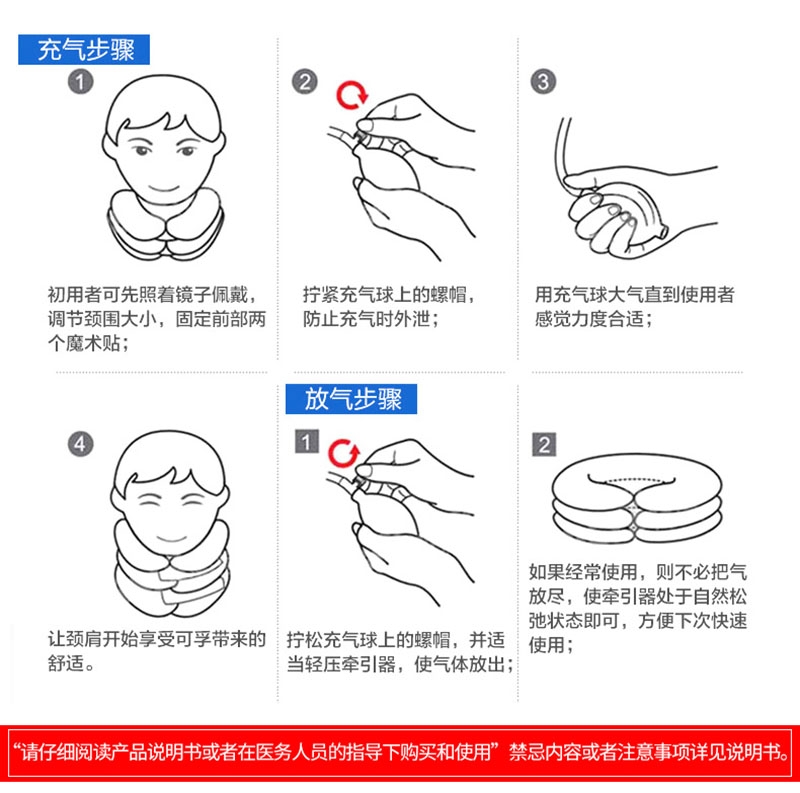 充气步骤

1
初用者可先照着镜子佩戴，调节颈围大小，固定前部两个魔术贴；

2
拧紧充气球上的螺帽，防止充气时外泄；

3
用充气球大气直到使用者感觉力度合适；

4
让颈肩开始享受可孚带来的舒适。

放气步骤

1
拧松充气球上的螺帽，并适当轻压牵引器，使气体放出；

2
如果经常使用，则不必把气放尽，使牵引器处于自然松弛状态即可，方便下次快速使用；

“请仔细阅读产品说明书或者在医务人员的指导下购买和使用” 禁忌内容或者注意事项详见说明书。