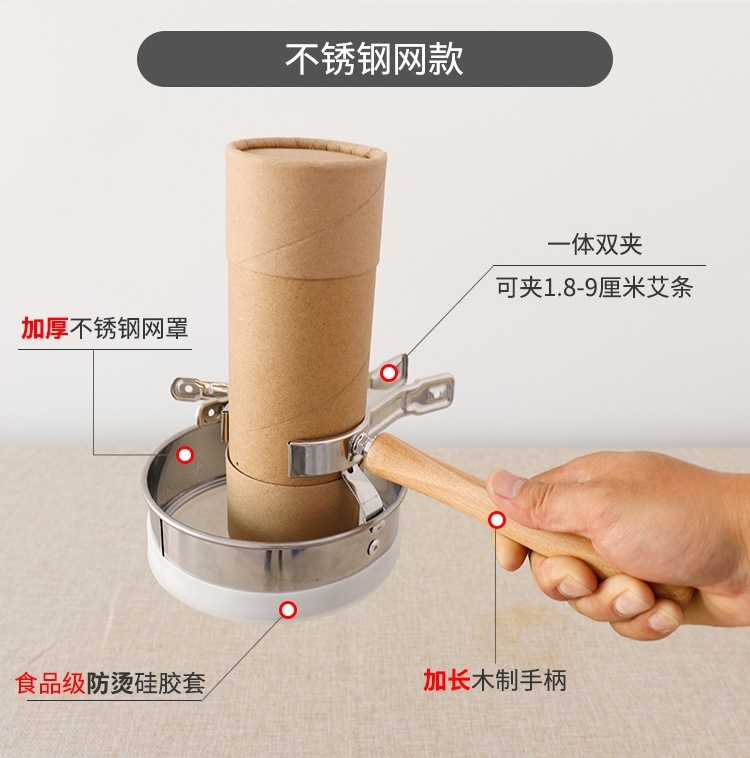 不锈钢网款

一体双夹

可夹1.8-9厘米艾条

加厚不锈钢网罩

食品级防烫硅胶套

加长木制手柄