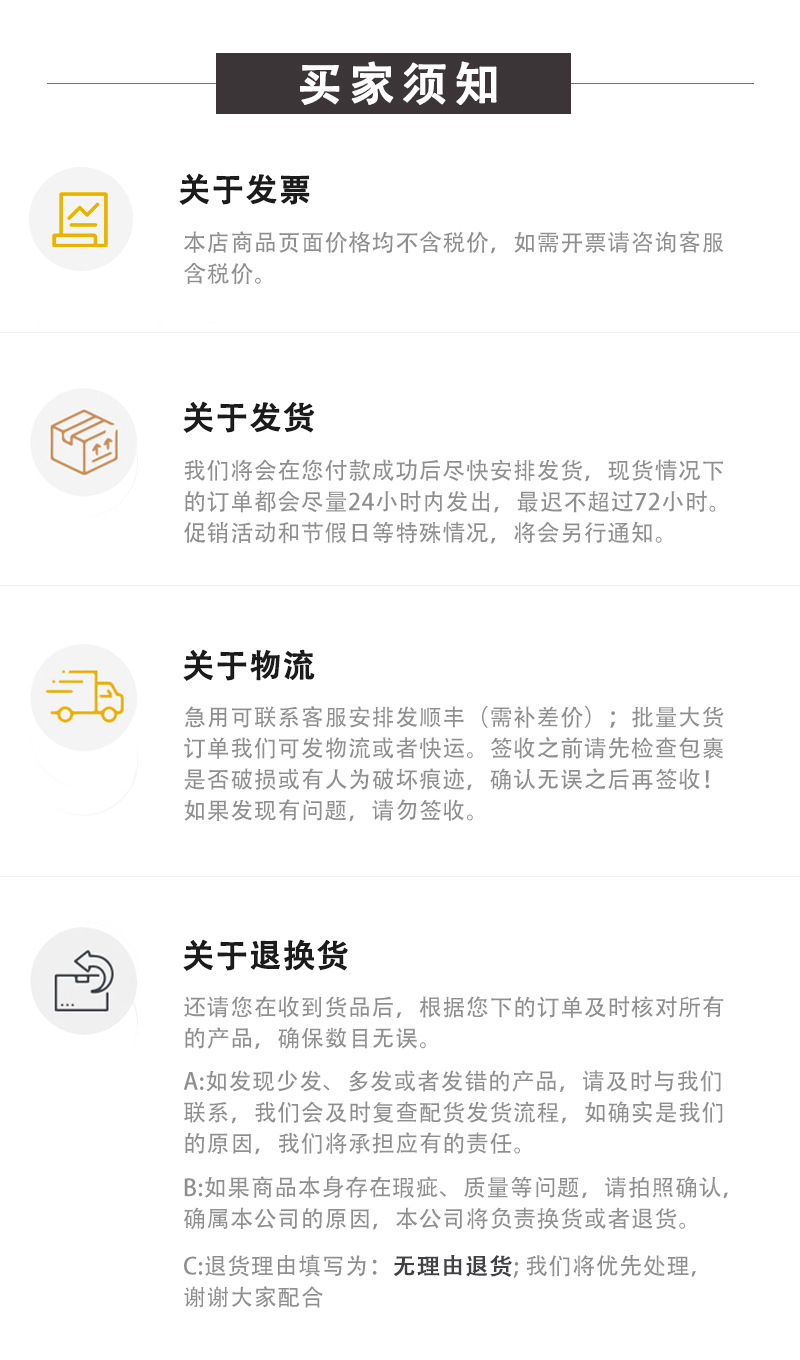 买家须知

关于发票

本店商品页面价格均不含税价，如需开票请咨询客服含税价。

关于发货

我们将会在您付款成功后尽快安排发货，现货情况下的订单都会尽量24小时内发出，最迟不超过72小时。促销活动和节假日等特殊情况，将会另行通知。

关于物流

急用可联系客服安排发顺丰（需补差价）；批量大货订单我们可发物流或者快运。签收之前请先检查包裹是否破损或有人为破坏痕迹，确认无误之后再签收！如果发现有问题，请勿签收。

关于退换货

还请您在收到货品后，根据您下的订单及时核对所有的产品，确保数目无误。

A:如发现少发、多发或者发错的产品，请及时与我们联系，我们会及时复查配货发货流程，如确实是我们的原因，我们将承担应有的责任。

B:如果商品本身存在瑕疵、质量等问题，请拍照确认，确属本公司的原因，本公司将负责换货或者退货。

C:退货理由填写为：无理由退货;我们将优先处理，谢谢大家配合