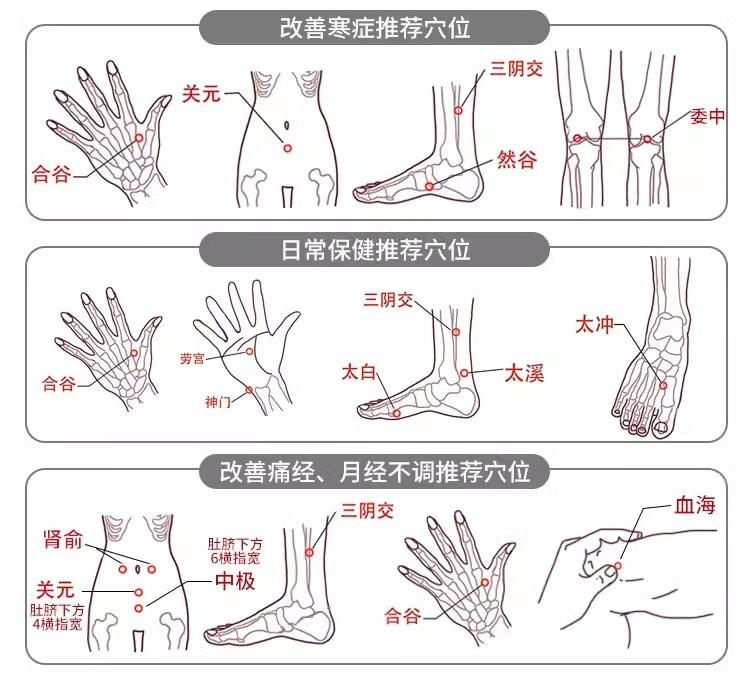 改善寒症推荐穴位

合谷

关元

三阴交

然谷

委中

日常保健推荐穴位

合谷

劳宫

神门

三阴交

太白

太溪

太冲

改善痛经、月经不调推荐穴位

肾俞

关元

肚脐下方 4横指宽

肚脐下方 6横指宽

中极

三阴交

合谷

血海