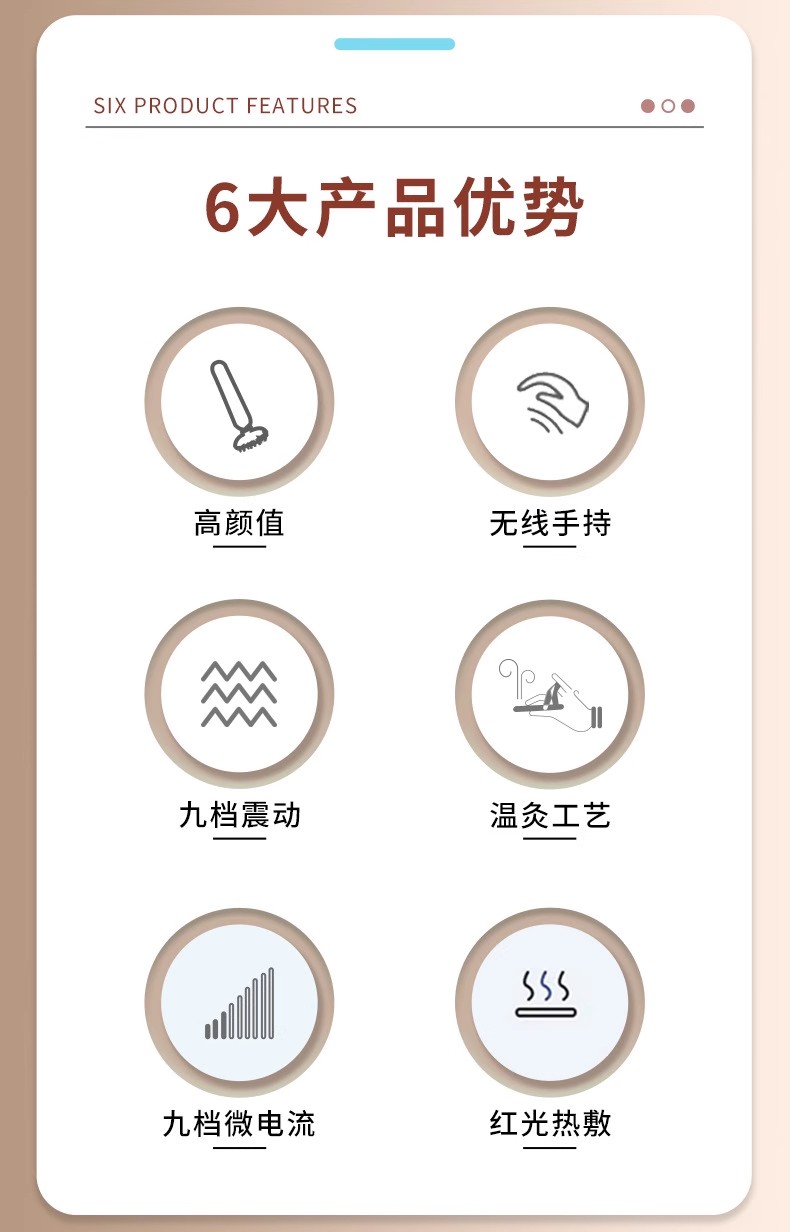 SIX PRODUCT FEATURES

6大产品优势

高颜值

无线手持

九档震动

温灸工艺

九档微电流

红光热敷