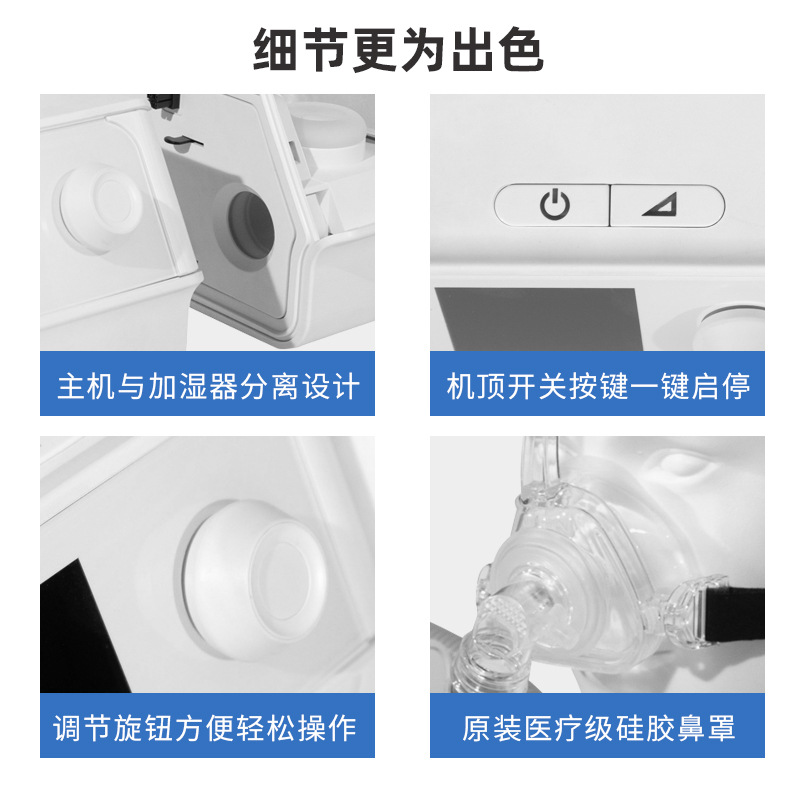 细节更为出色

主机与加湿器分离设计

机顶开关按键一键启停

调节旋钮方便轻松操作

原装医疗级硅胶鼻罩