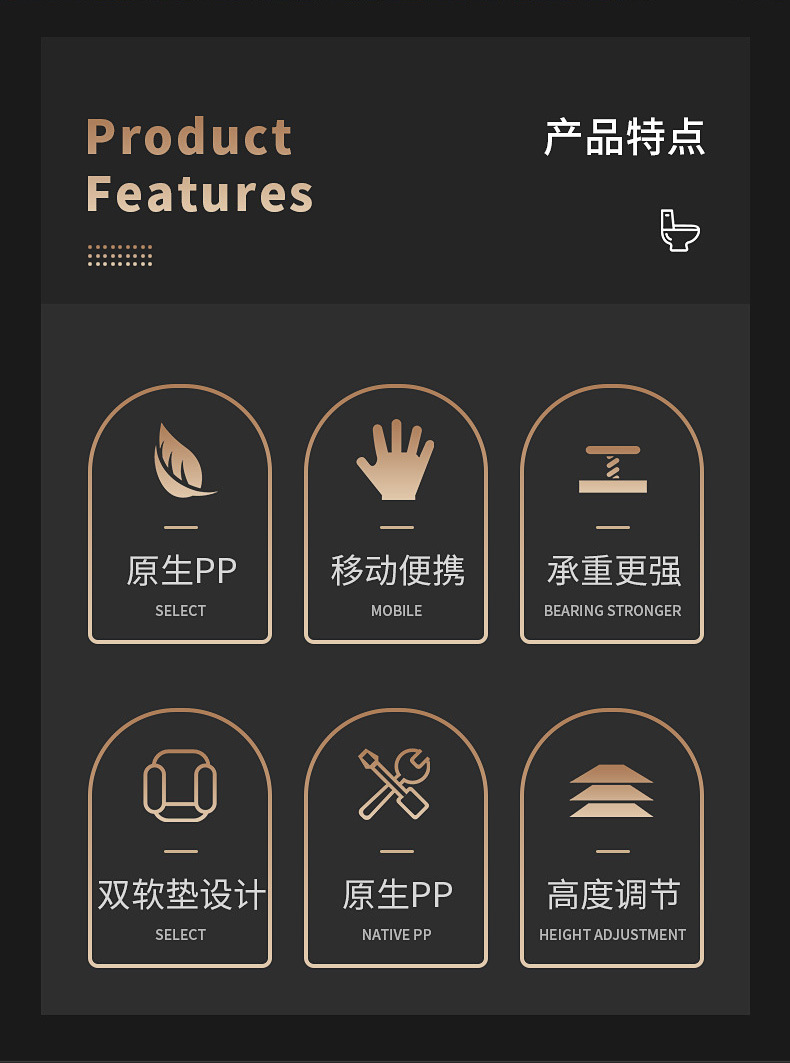 Product
Features

产品特点

原生PP
SELECT

移动便携
MOBILE

承重更强
BEARING STRONGER

双软垫设计
SELECT

原生PP
NATIVE PP

高度调节
HEIGHT ADJUSTMENT