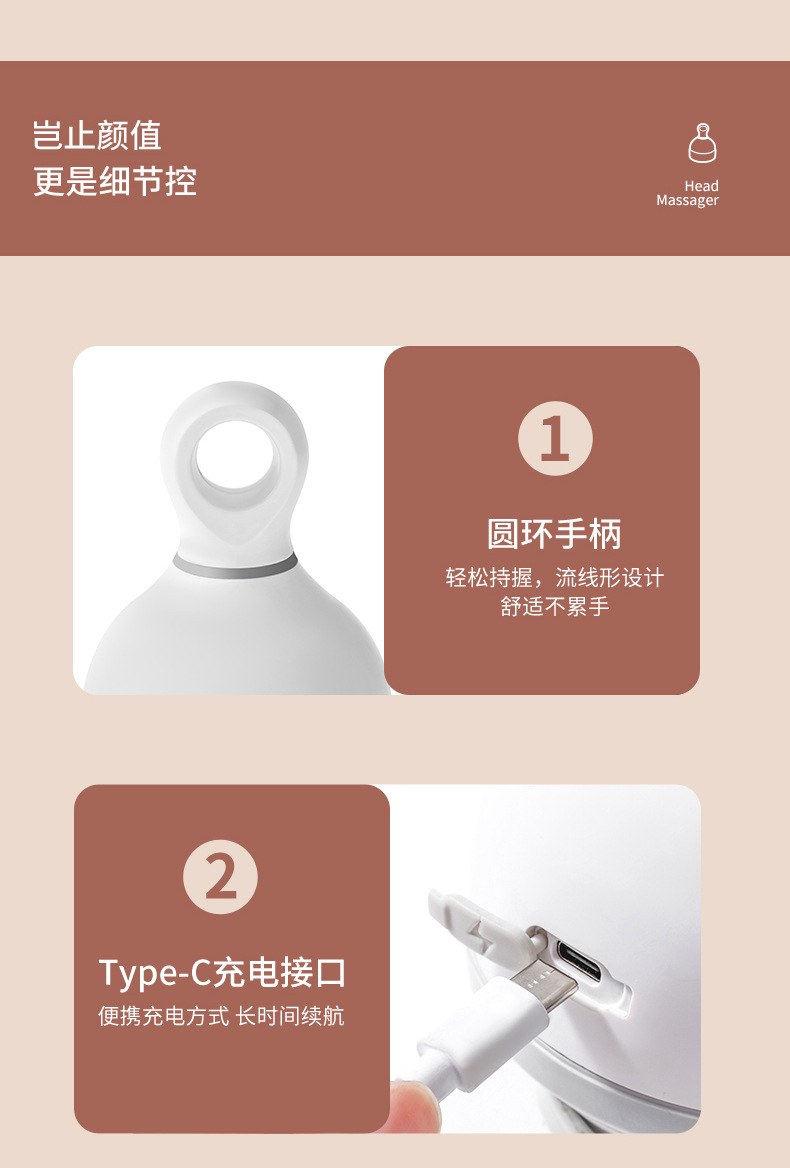 岂止颜值
更是细节控

Head
Massager

1

圆环手柄

轻松持握，流线形设计
舒适不累手

2

Type-C充电接口

便携充电方式 长时间续航