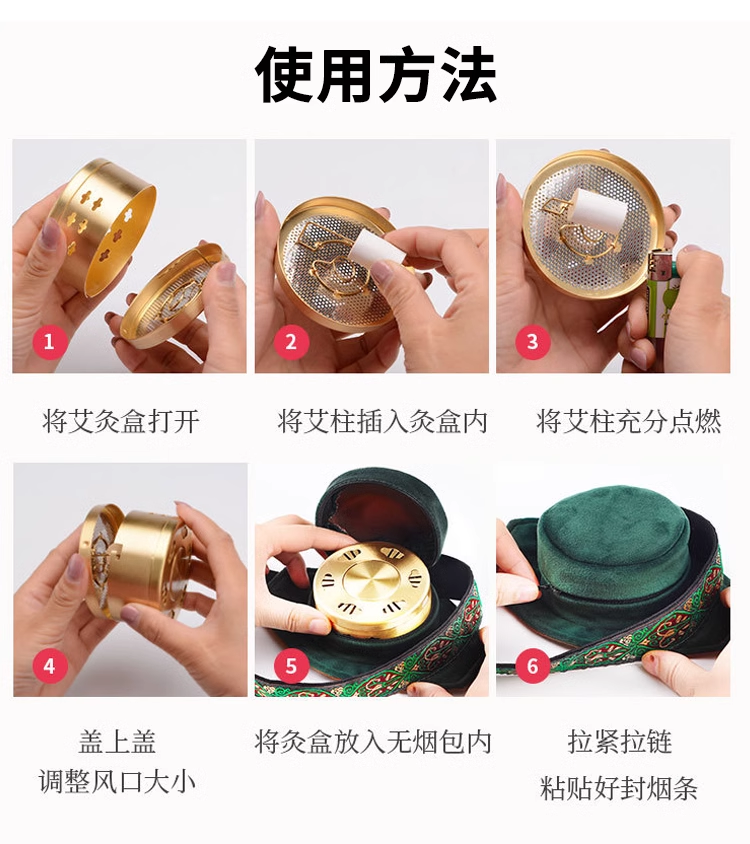 使用方法

1
将艾灸盒打开

2
将艾柱插入灸盒内

3
将艾柱充分点燃

4
盖上盖
调整风口大小

5
将灸盒放入无烟包内

6
拉紧拉链
粘贴好封烟条