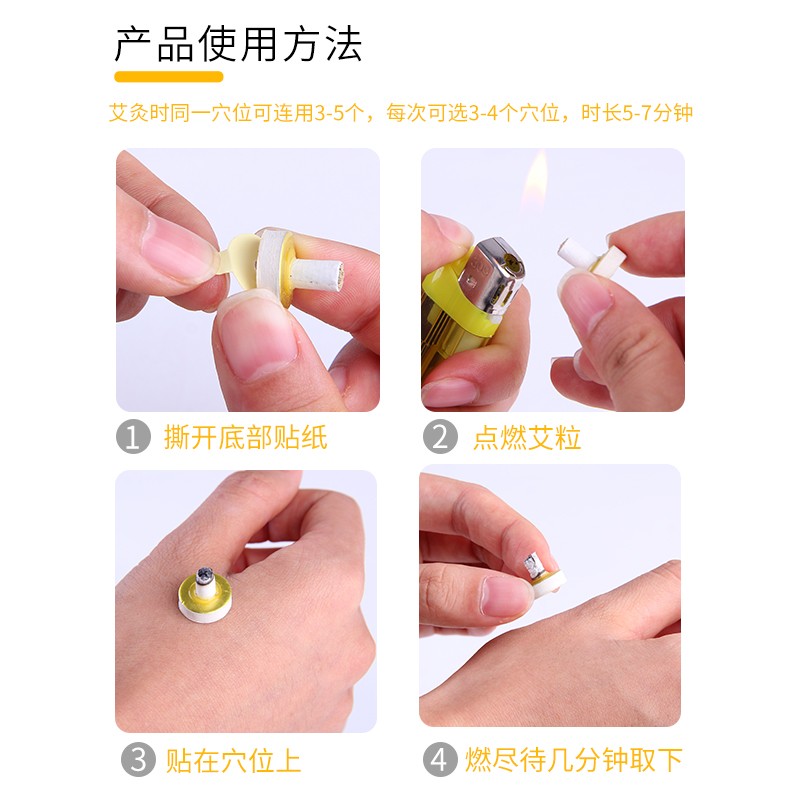 产品使用方法

艾灸时同一穴位可连用3-5个，每次可选3-4个穴位，时长5-7分钟

1 撕开底部贴纸

2 点燃艾粒

3 贴在穴位上

4 燃尽待几分钟取下