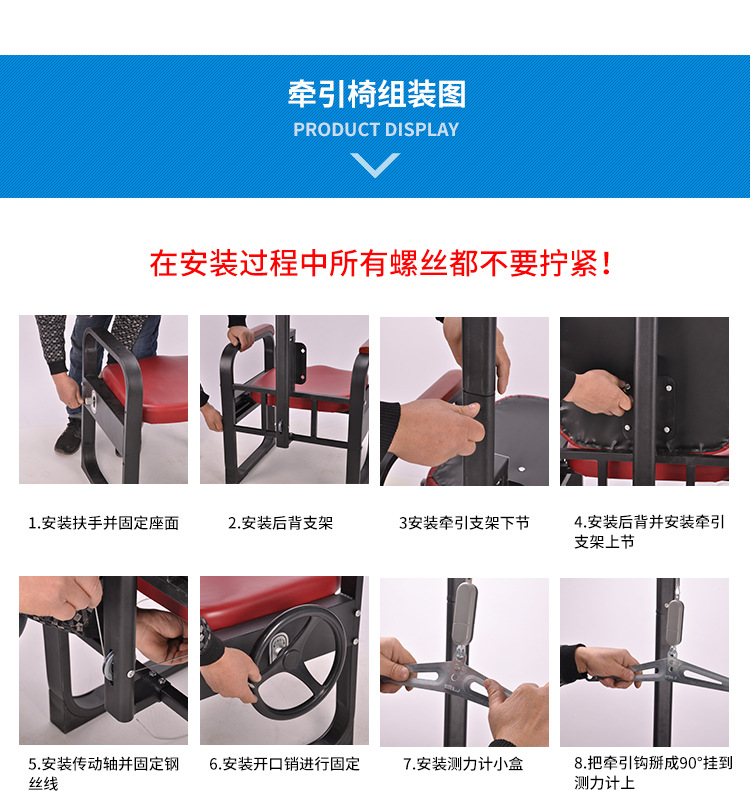 牵引椅组装图
PRODUCT DISPLAY

在安装过程中所有螺丝都不要拧紧!

1.安装扶手并固定座面

2.安装后背支架

3安装牵引支架下节

4.安装后背并安装牵引支架上节

5.安装传动轴并固定钢丝线

6.安装开口销进行固定

7.安装测力计小盒

8.把牵引钩掰成90°挂到测力计上