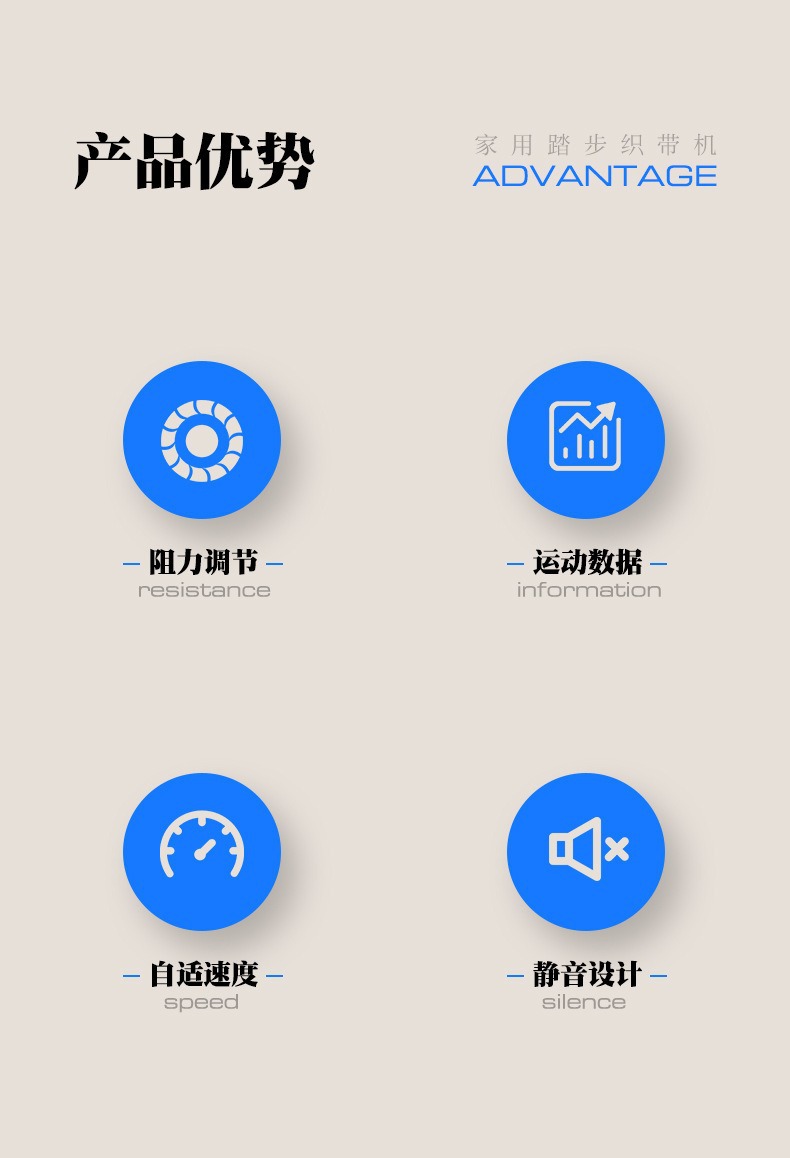 产品优势

家用踏步织带机
ADVANTAGE

- 阻力调节 -
resistance

- 运动数据 -
information

- 自适速度 -
speed

- 静音设计 -
silence