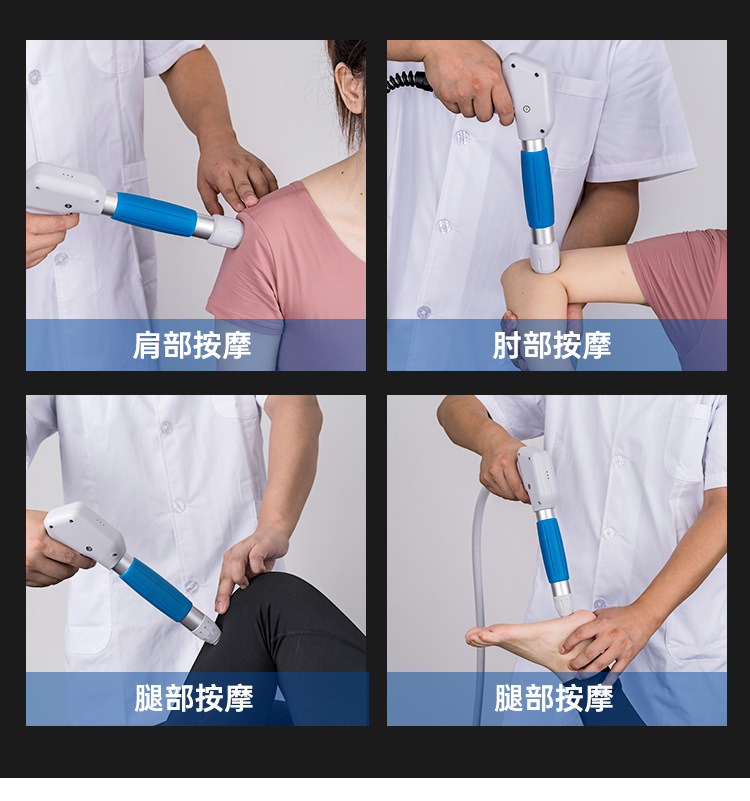 肩部按摩

肘部按摩

腿部按摩

腿部按摩