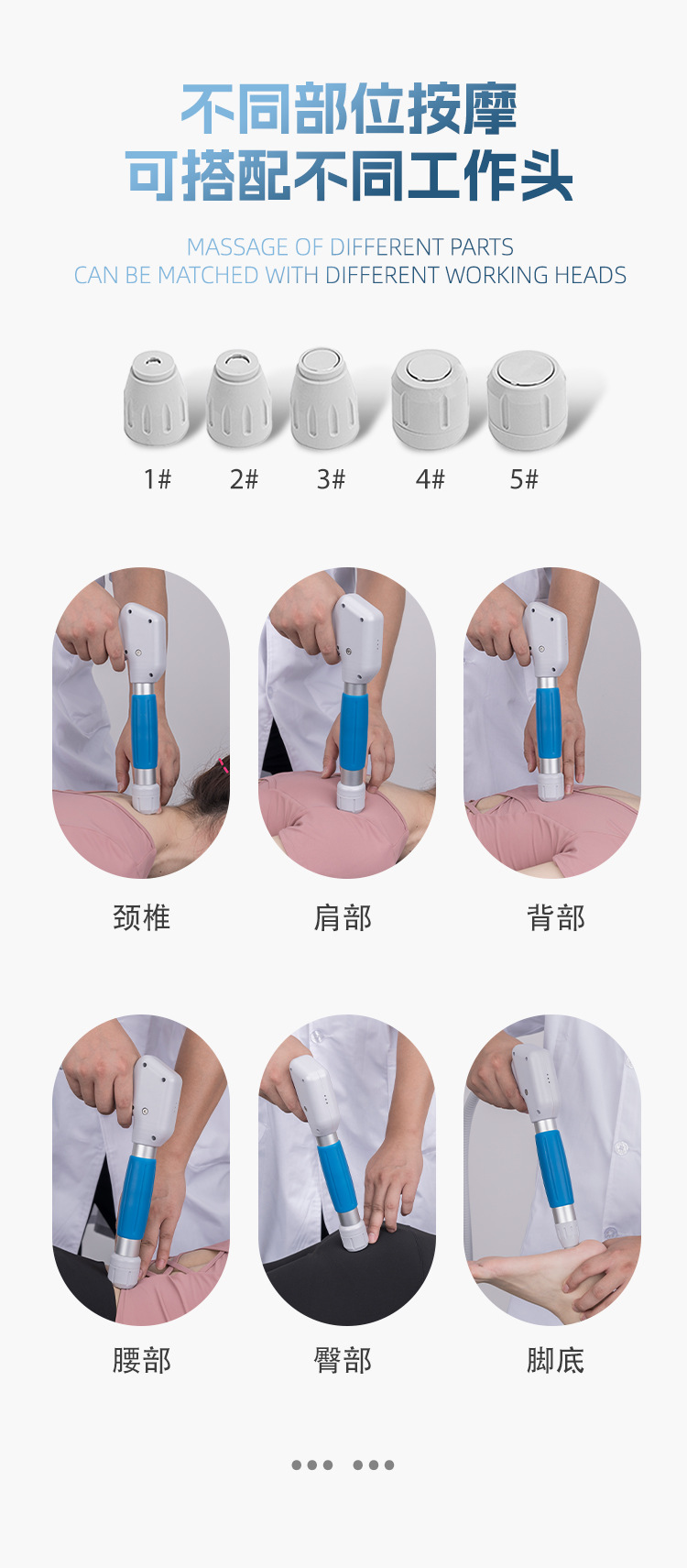 不同部位按摩
可搭配不同工作头

MASSAGE OF DIFFERENT PARTS
CAN BE MATCHED WITH DIFFERENT WORKING HEADS

1# 2# 3# 4# 5#

颈椎 肩部 背部

腰部 臀部 脚底