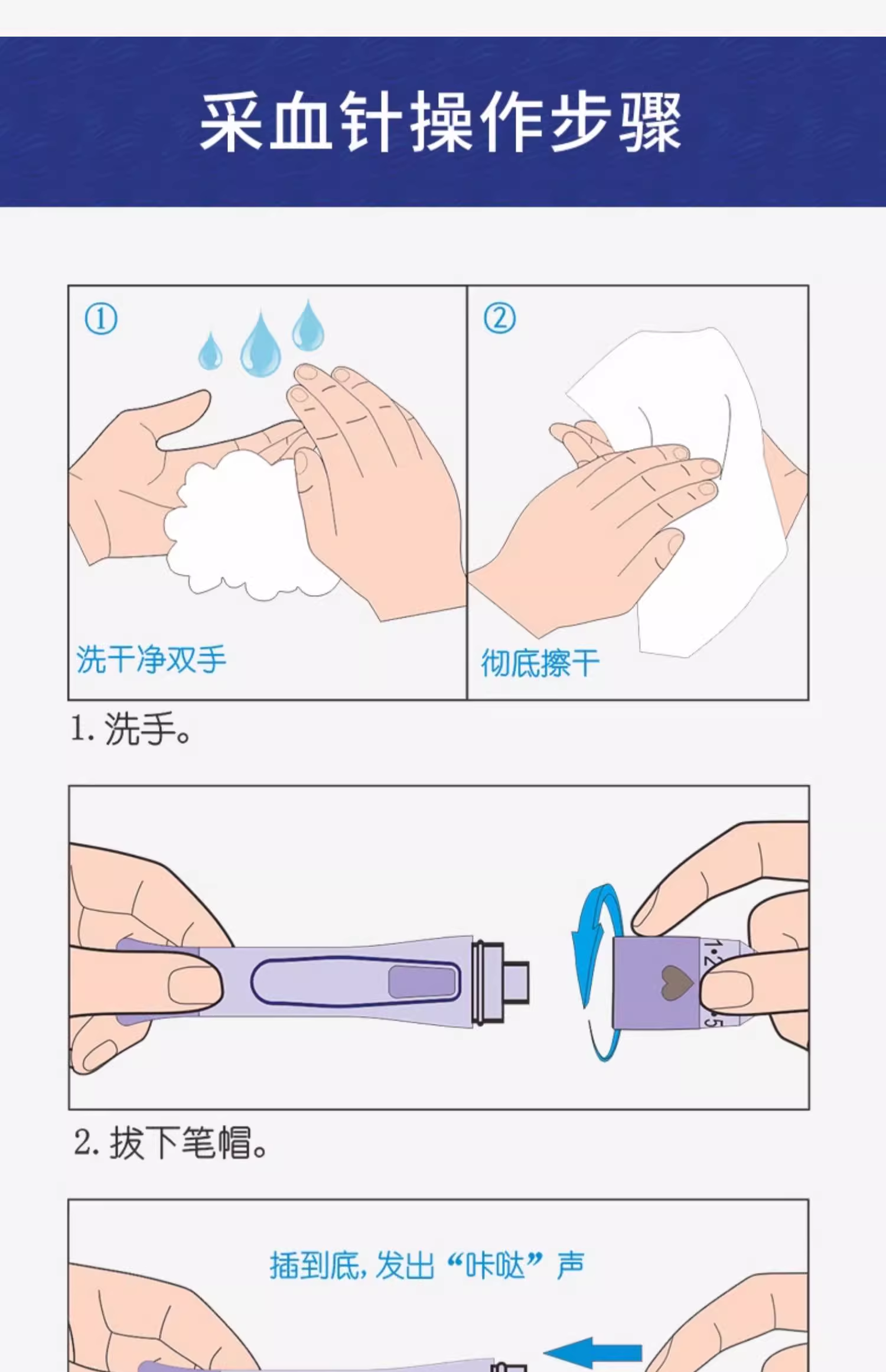 采血针操作步骤

①

洗干净双手

②

彻底擦干

1. 洗手。

1·2 ·5

2. 拔下笔帽。

插到底，发出“咔哒”声